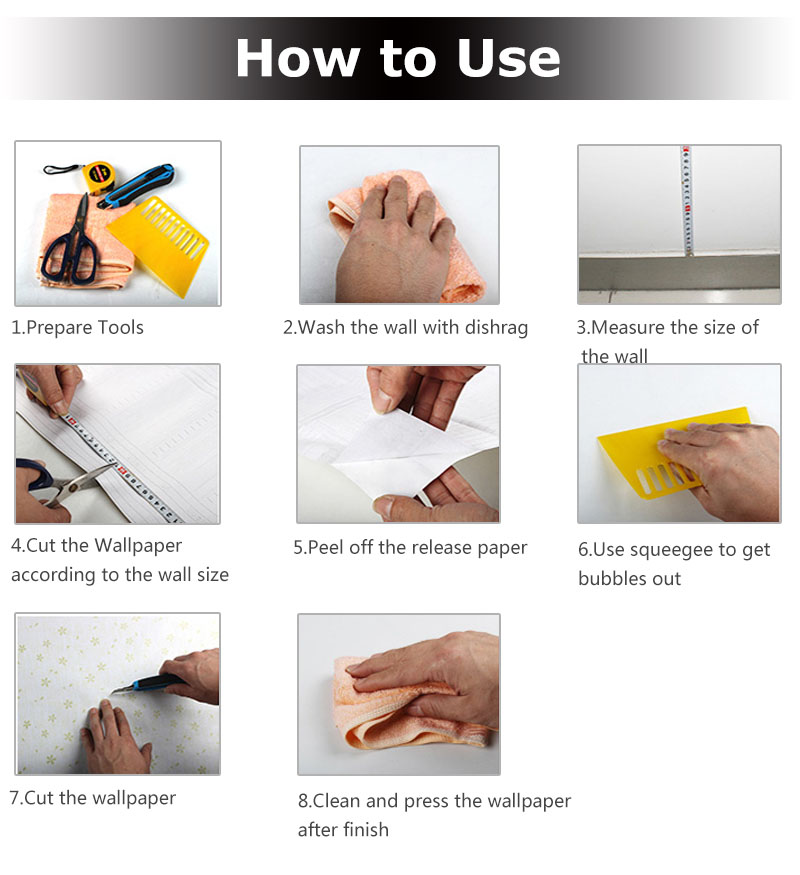 How to Use

1.Prepare Tools

2.Wash the wall with dishrag

3.Measure the size of the wall

4.Cut the Wallpaper according to the wall size

5.Peel off the release paper

6.Use squeegee to get bubbles out

7.Cut the wallpaper

8.Clean and press the wallpaper after finish