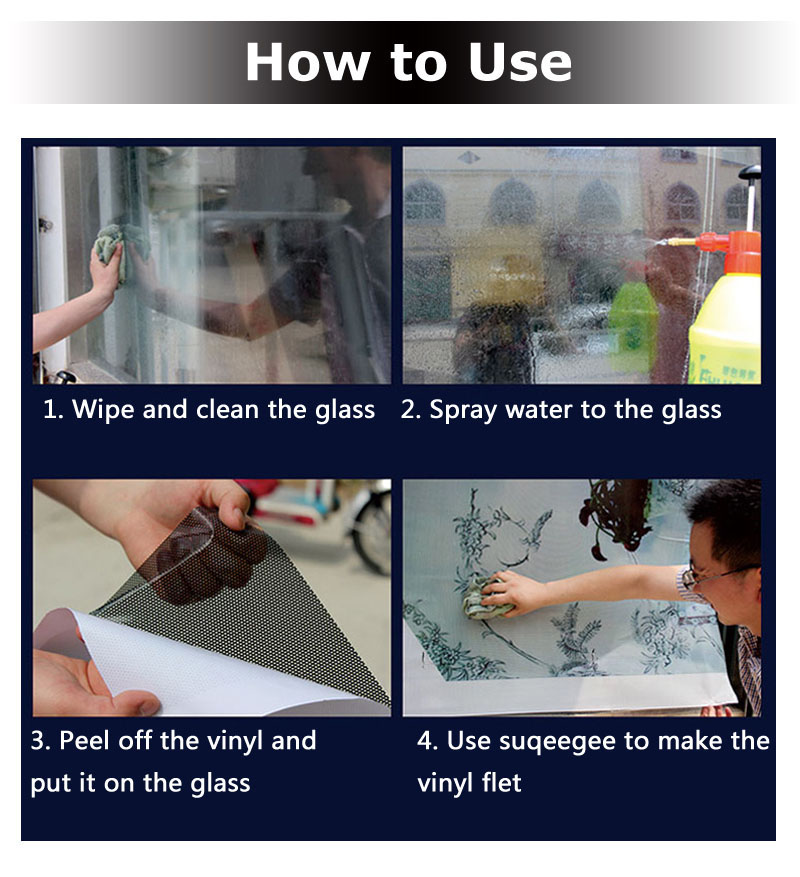 How to Use

1. Wipe and clean the glass

2. Spray water to the glass

3. Peel off the vinyl and put it on the glass

4. Use suqeegee to make the vinyl flet